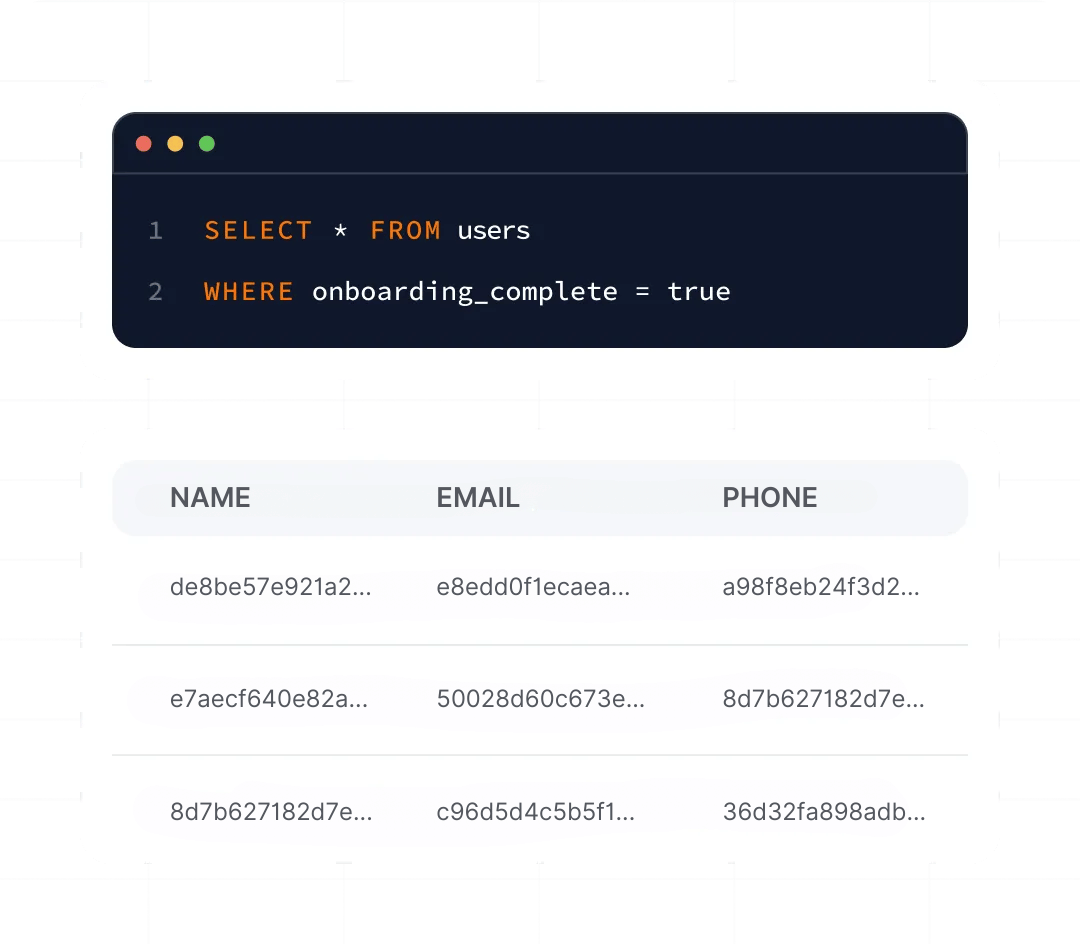 1 SELECT * FROM users
2 WHERE onboarding_complete = true

| NAME | EMAIL | PHONE |
|---|---|---|
| de8be57e921a2... | e8edd0f1ecaea... | a98f8eb24f3d2... |
| e7aecf640e82a... | 50028d60c673e... | 8d7b627182d7e... |
| 8d7b627182d7e... | c96d5d4c5b5f1... | 36d32fa898adb... |